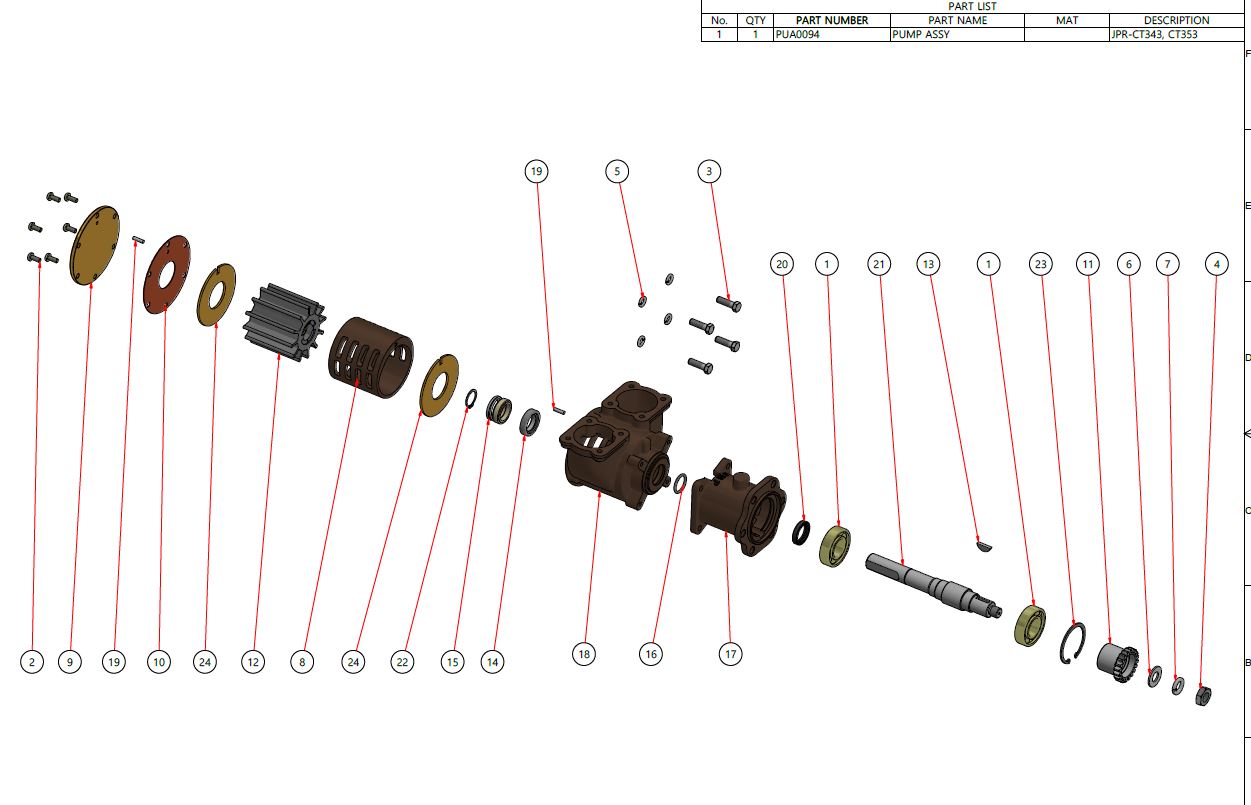 PART LIST

| No. | QTY | PART NUMBER | PART NAME | MAT | DESCRIPTION |
|---|---|---|---|---|---|
| 1 | 1 | PUA0094 | PUMP ASSY | | JPR-CT343, CT353 |

F

E

D

C

B

19

5

3

20

1

21

13

1

23

11

6

7

4

2

9

19

10

24

12

8

24

22

15

14

18

16

17