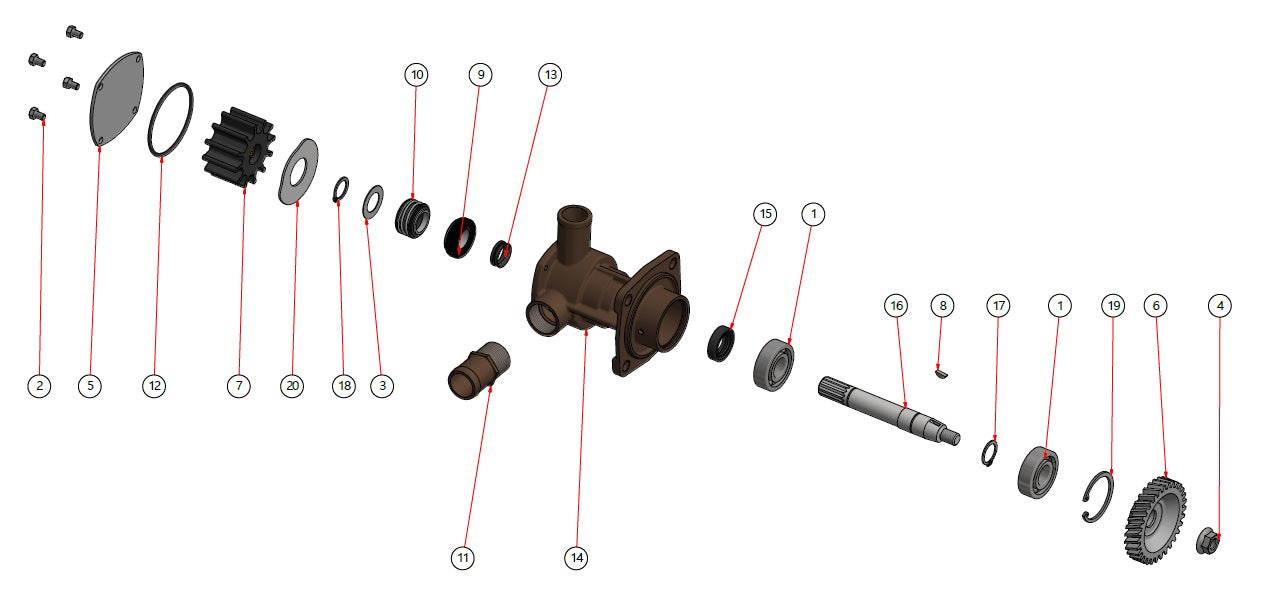 10
9
13
15
1
16
8
17
1
19
6
4
2
5
12
7
20
18
3
11
14