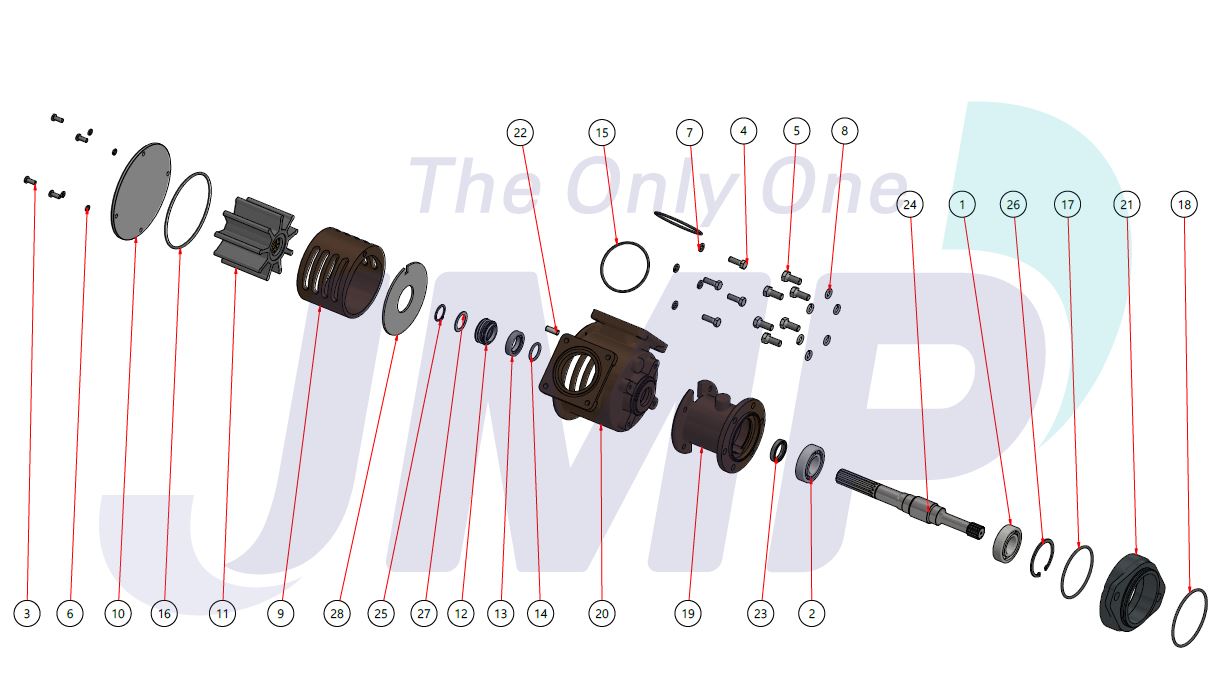 The Only One
JMP

22
15
7
4
5
8
24
1
26
17
21
18

3
6
10
16
11
9
28
25
27
12
13
14
20
19
23
2